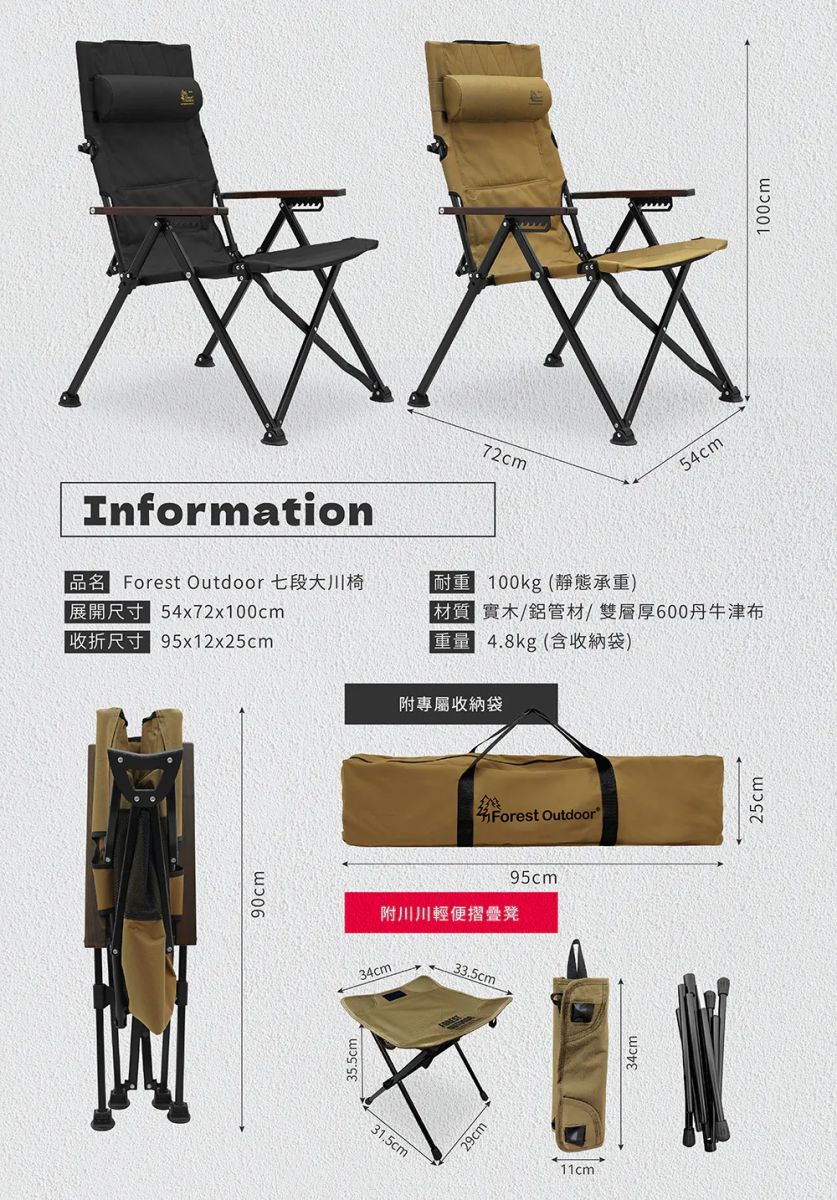 100cm

72cm

54cm

Information

品名 Forest Outdoor 七段大川椅

展開尺寸 54x72x100cm

收折尺寸 95x12x25cm

耐重 100kg (靜態承重)

材質 實木/鋁管材/ 雙層厚600丹牛津布

重量 4.8kg (含收納袋)

附專屬收納袋

Forest Outdoor

25cm

95cm

90cm

附川川輕便摺疊凳

34cm

33.5cm

35.5cm

31.5cm

29cm

34cm

11cm