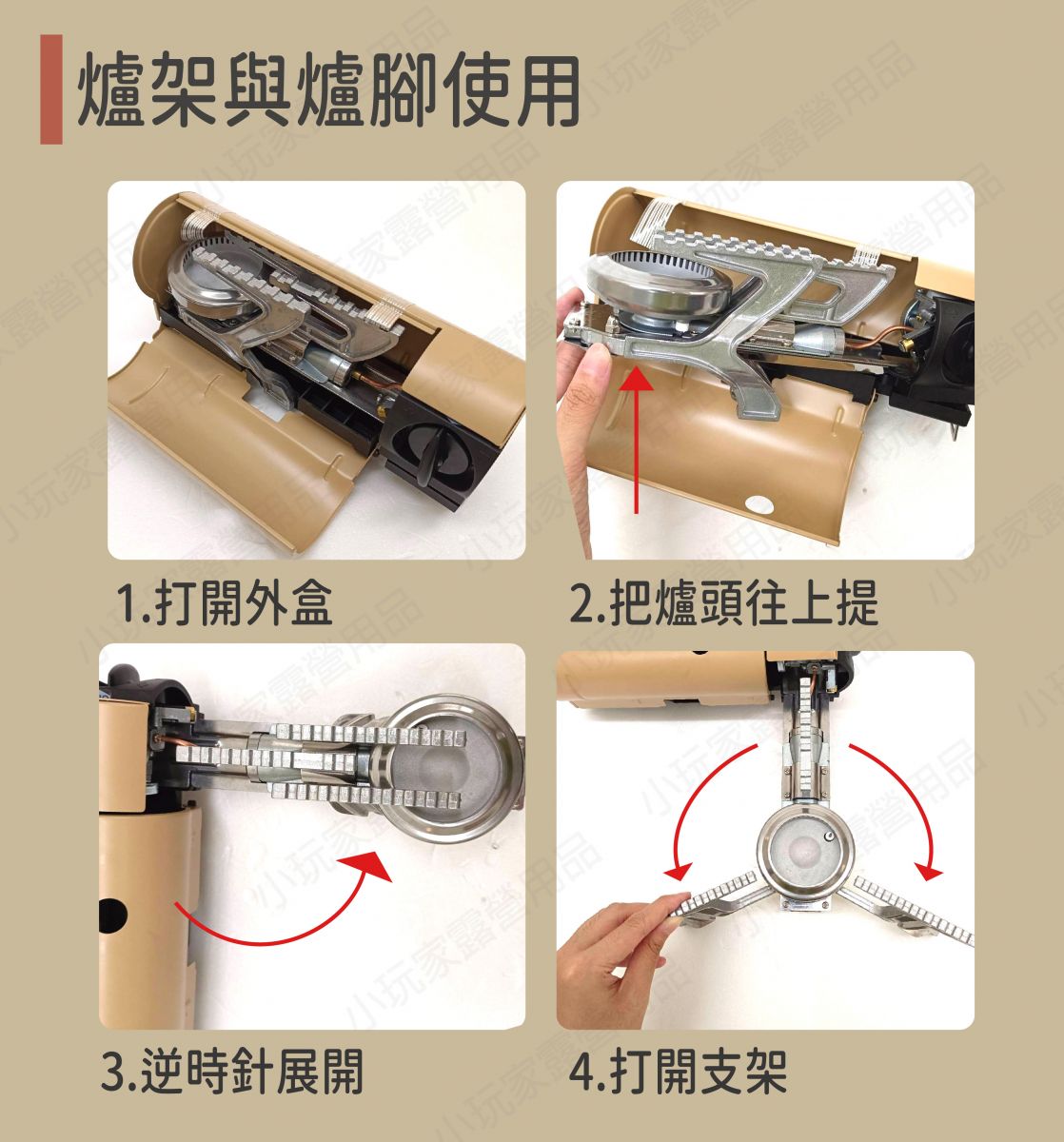 爐架與爐腳使用

1.打開外盒

2.把爐頭往上提

3.逆時針展開

4.打開支架

小玩家露營用品