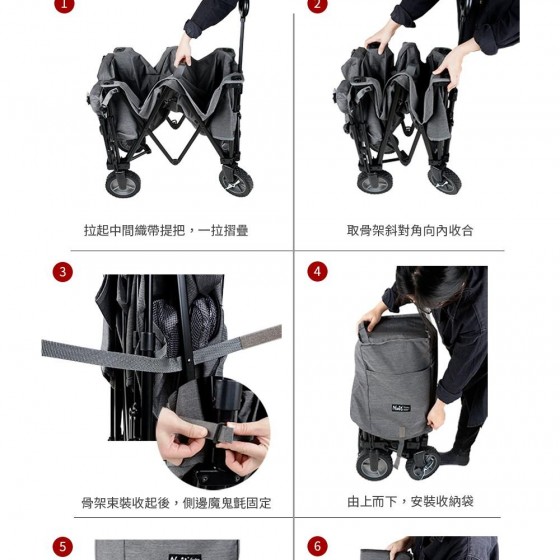 1

2

拉起中間織帶提把，一拉摺疊

取骨架斜對角向內收合

3

4

骨架束裝收起後，側邊魔鬼氈固定

由上而下，安裝收納袋

5

6